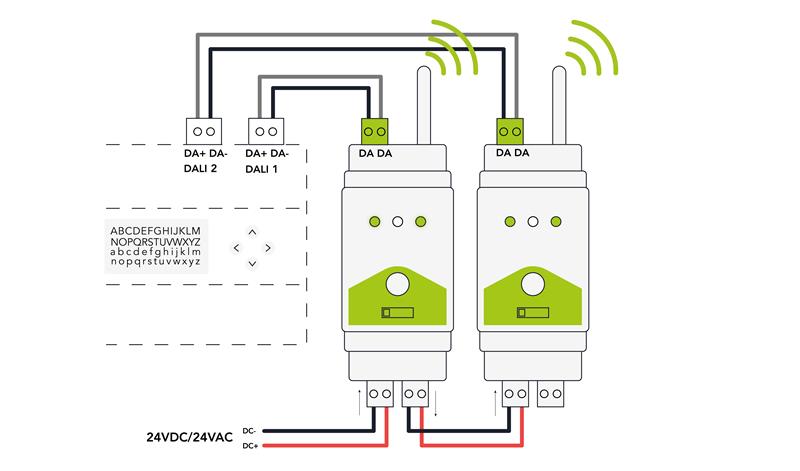 DA+ DA-
DALI 2

DA+ DA-
DALI 1

DA DA

DA DA

ABCDEFGHIJKLM
NOPQRSTUVWXYZ
abcdefghijklm
nopqrstuvwxyz

24VDC/24VAC
DC-
DC+